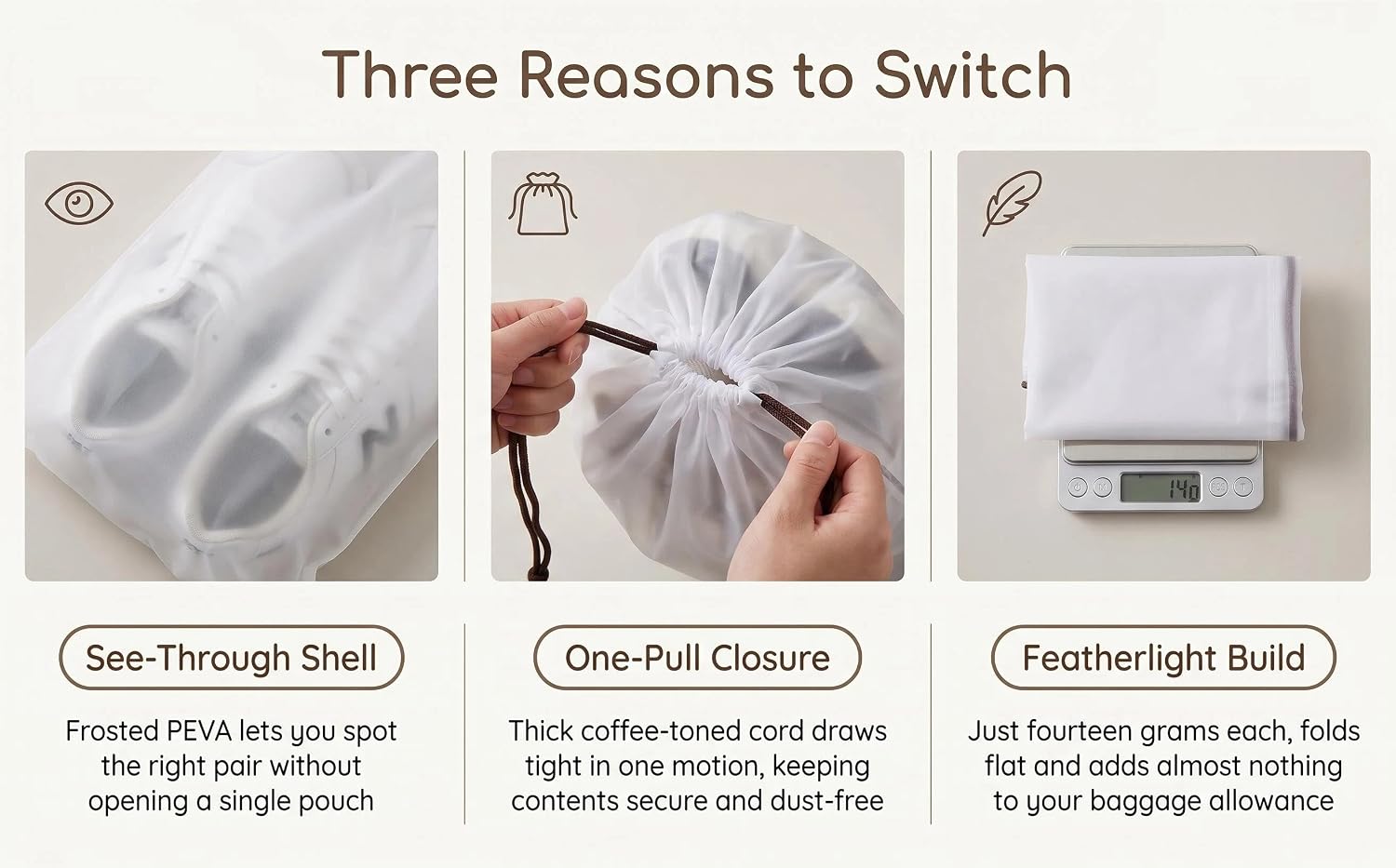 Three Reasons to Switch

See-Through Shell

Frosted PEVA lets you spot the right pair without opening a single pouch

One-Pull Closure

Thick coffee-toned cord draws tight in one motion, keeping contents secure and dust-free

Featherlight Build

Just fourteen grams each, folds flat and adds almost nothing to your baggage allowance